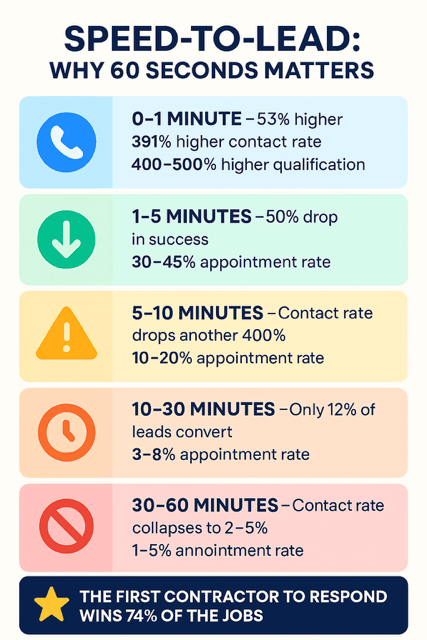 SPEED-TO-LEAD:
WHY 60 SECONDS MATTERS

0–1 MINUTE –53% higher
391% higher contact rate
400–500% higher qualification

1–5 MINUTES –50% drop in success
30–45% appointment rate

5–10 MINUTES –Contact rate drops another 400%
10–20% appointment rate

10–30 MINUTES –Only 12% of leads convert
3–8% appointment rate

30–60 MINUTES –Contact rate collapses to 2–5%
1–5% annointment rate

THE FIRST CONTRACTOR TO RESPOND WINS 74% OF THE JOBS